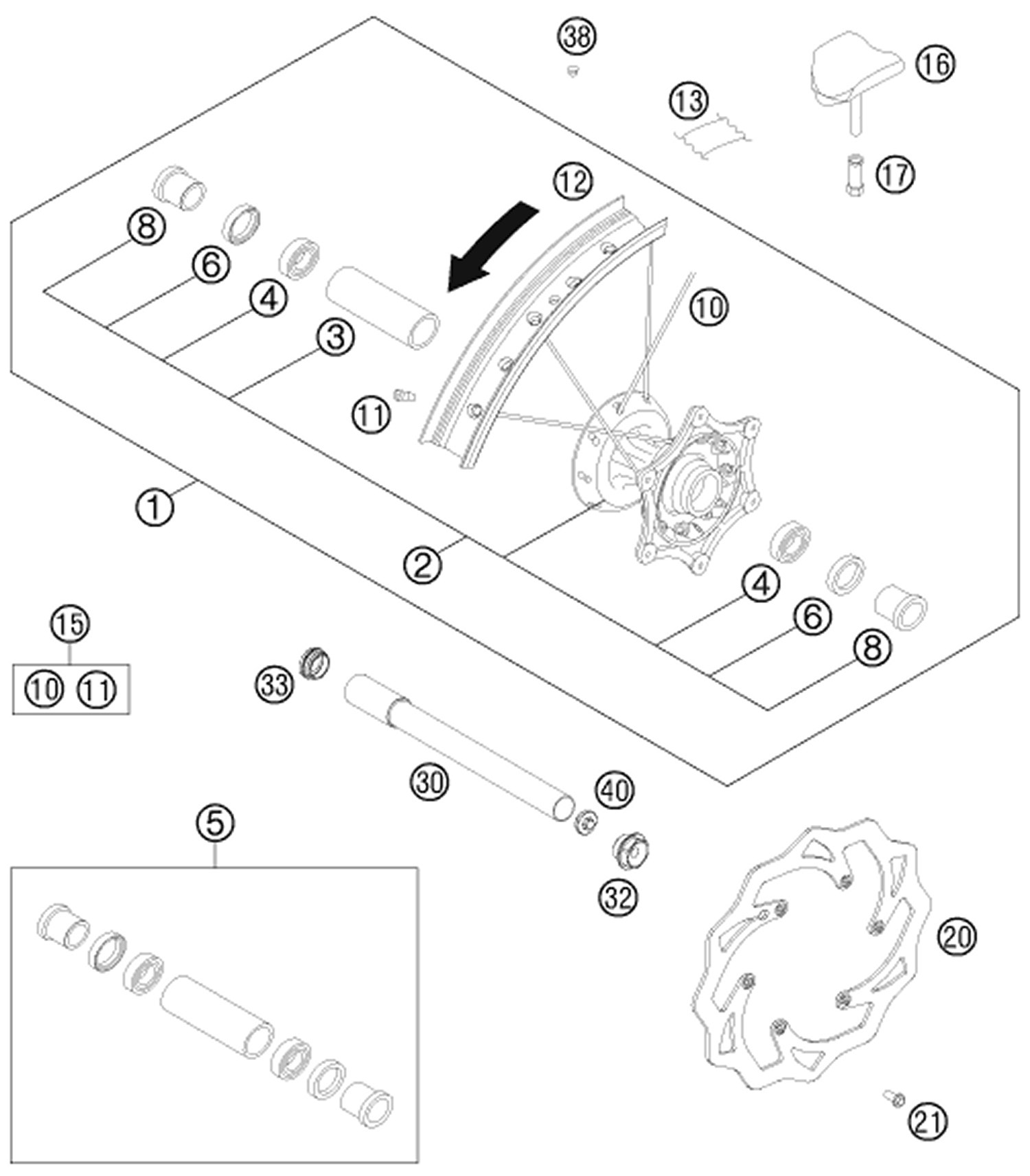 38
16
13
17
12
8
6
4
3
10
11
1
2
4
6
8
15
10 11
33
30
40
32
5
20
21