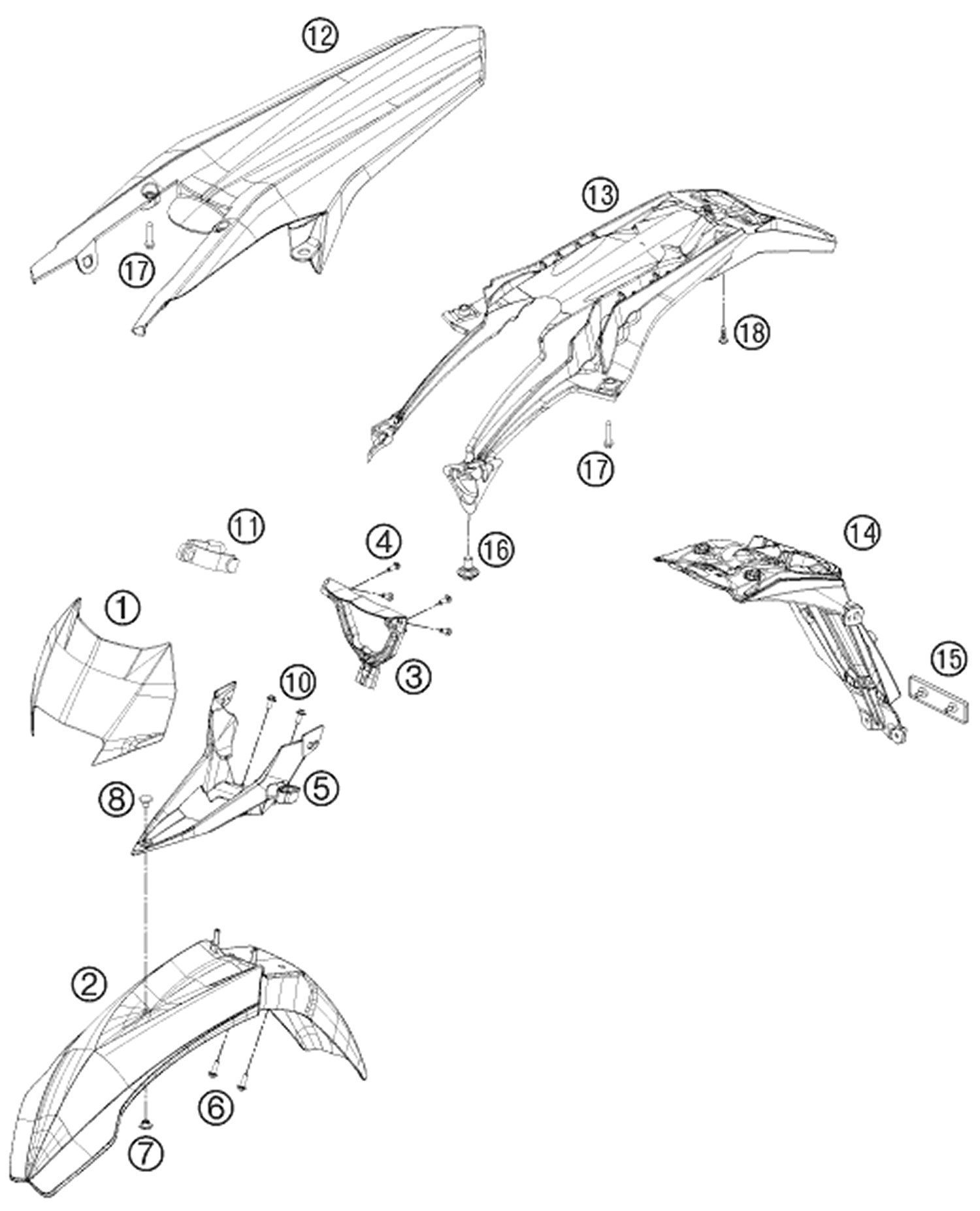 12
17
13
18
17
11
4
16
14
1
3
15
10
8
5
2
6
7